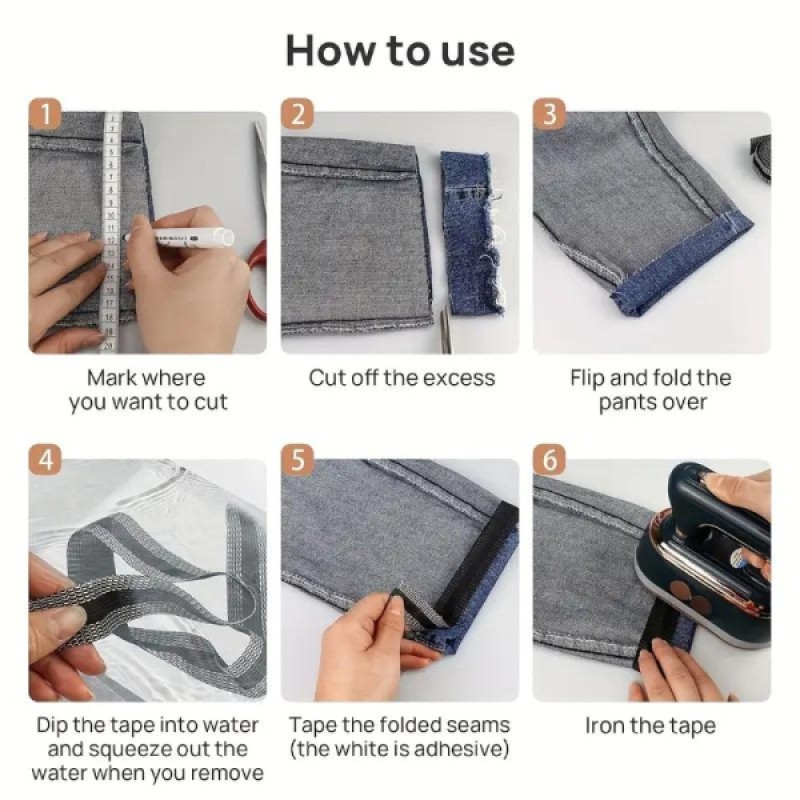 How to use

1
Mark where you want to cut

2
Cut off the excess

3
Flip and fold the pants over

4
Dip the tape into water and squeeze out the water when you remove

5
Tape the folded seams (the white is adhesive)

6
Iron the tape