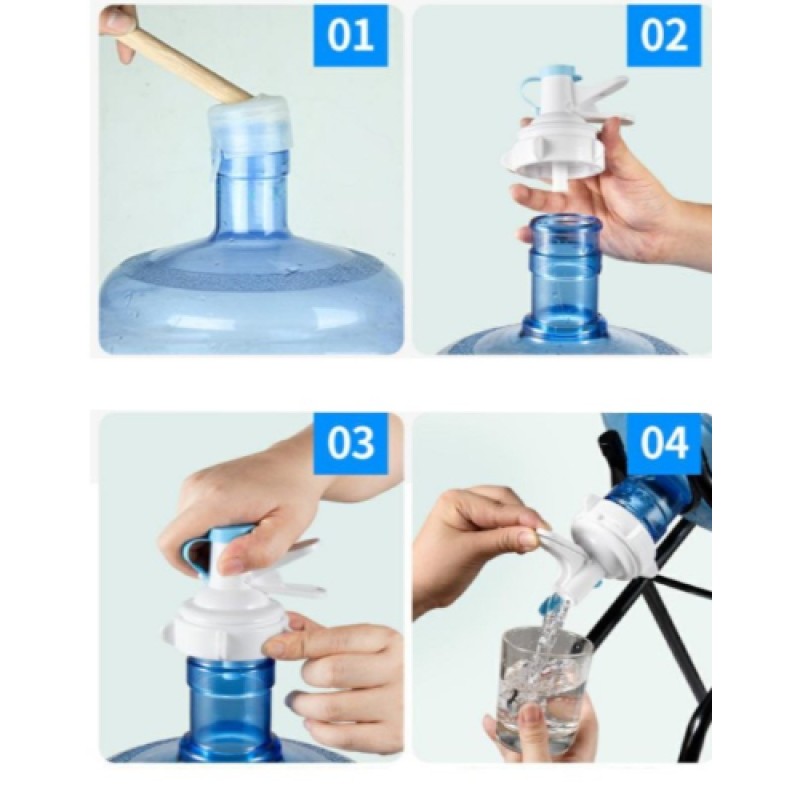 01

02

03

04