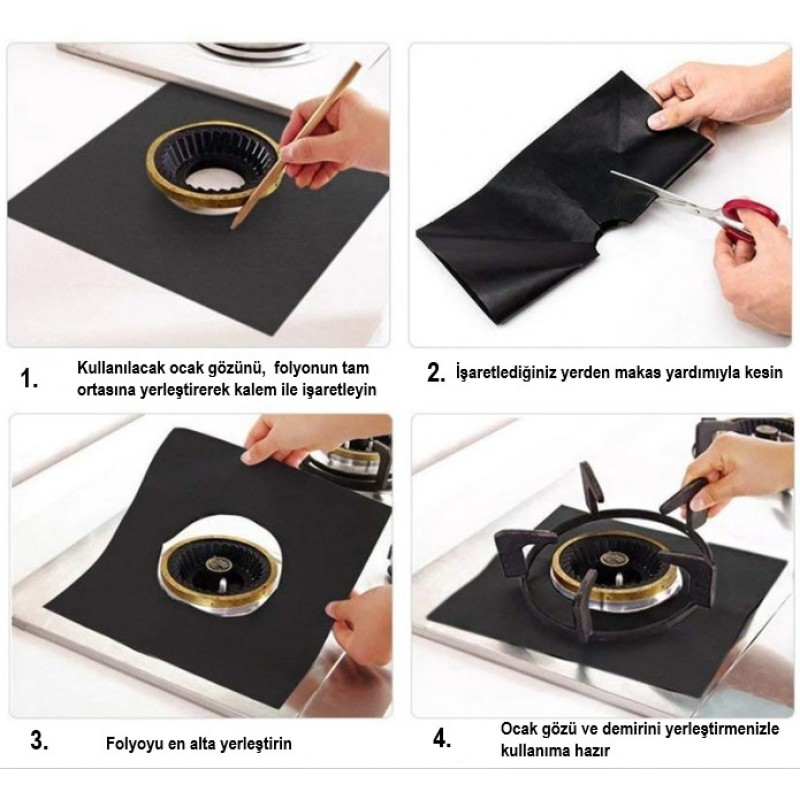 1. Kullanılacak ocak gözünü, folyonun tam ortasına yerleştirerek kalem ile işaretleyin

2. İşaretlediğiniz yerden makas yardımıyla kesin

3. Folyoyu en alta yerleştirin

4. Ocak gözü ve demirini yerleştirmenizle kullanıma hazır