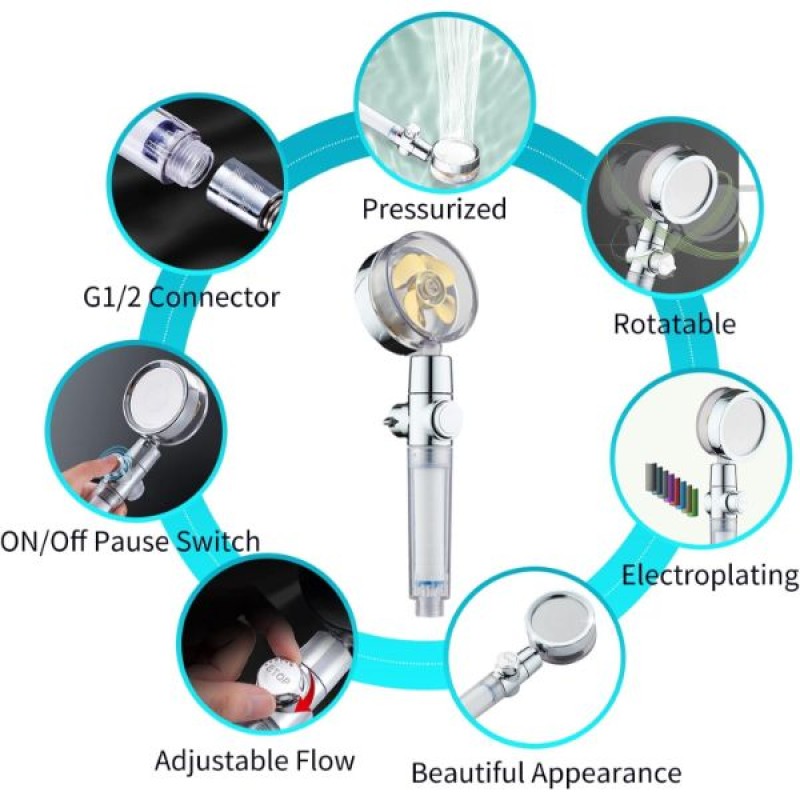 Pressurized

G1/2 Connector

Rotatable

ON/Off Pause Switch

Electroplating

STOP

Adjustable Flow

Beautiful Appearance