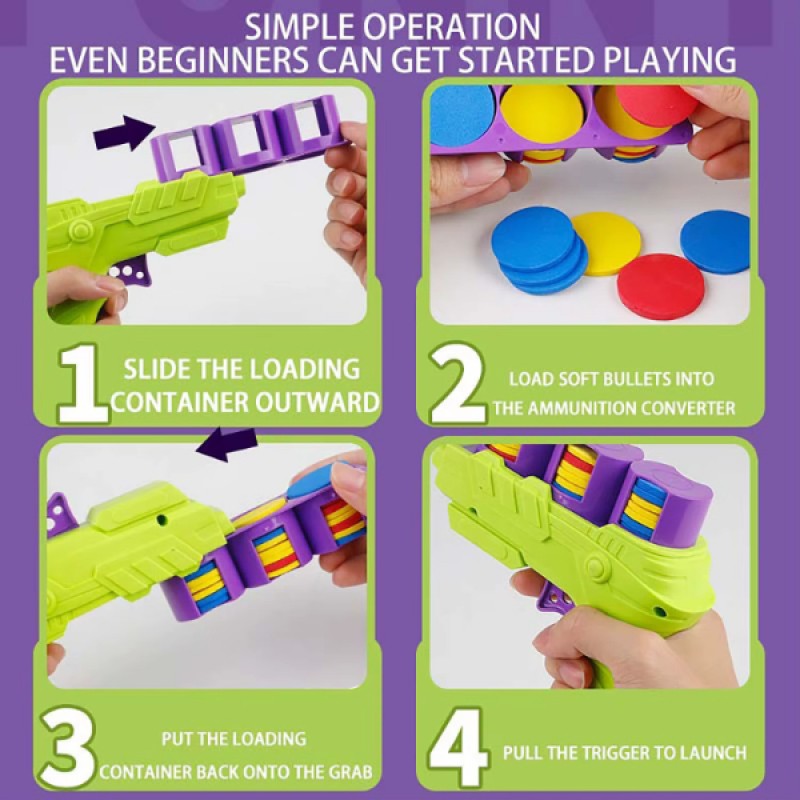 SIMPLE OPERATION
EVEN BEGINNERS CAN GET STARTED PLAYING

1 SLIDE THE LOADING CONTAINER OUTWARD

2 LOAD SOFT BULLETS INTO THE AMMUNITION CONVERTER

3 PUT THE LOADING CONTAINER BACK ONTO THE GRAB

4 PULL THE TRIGGER TO LAUNCH