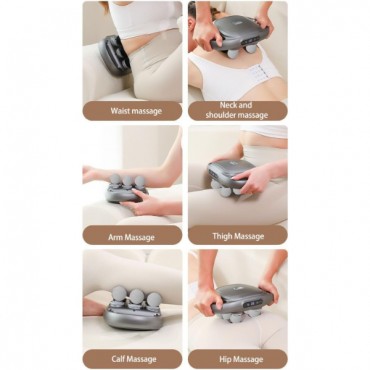 Waist massage

Neck and shoulder massage

Arm Massage

Thigh Massage

Calf Massage

Hip Massage