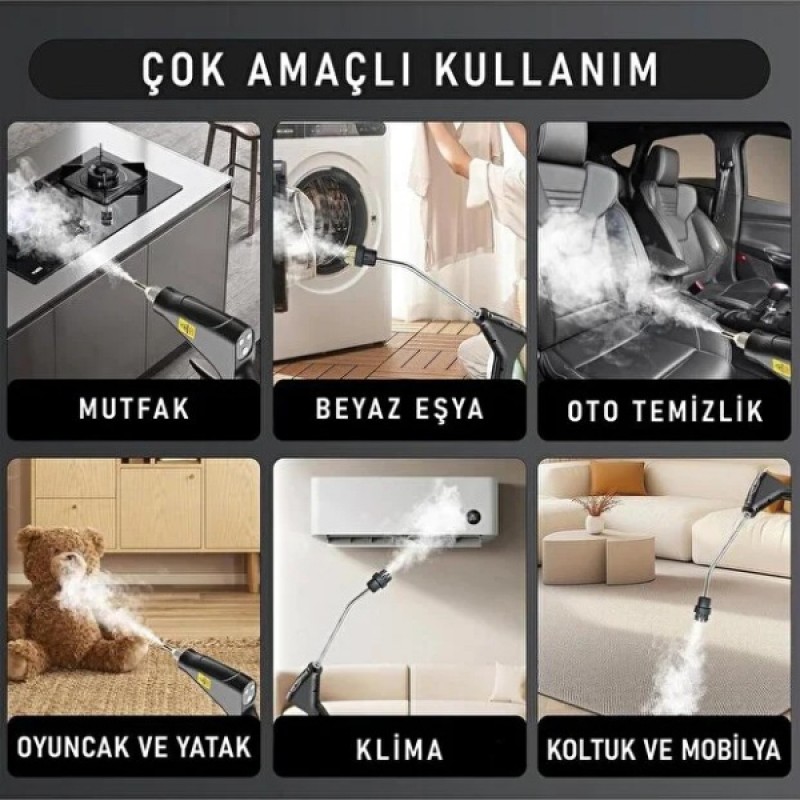 ÇOK AMAÇLI KULLANIM

MUTFAK

BEYAZ EŞYA

OTO TEMİZLİK

OYUNCAK VE YATAK

KLİMA

KOLTUK VE MOBİLYA