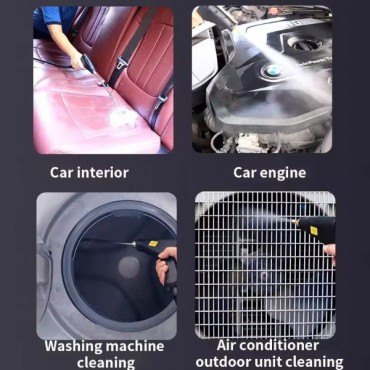 Car interior

Car engine

Washing machine cleaning

Air conditioner outdoor unit cleaning