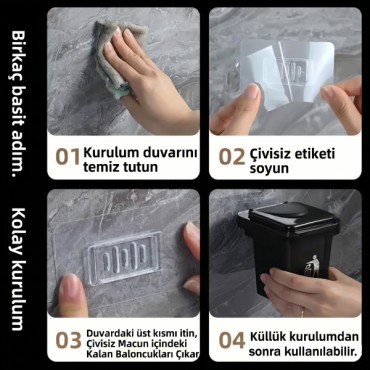 Birkaç basit adım.

Kolay kurulum

01 Kurulum duvarını temiz tutun

02 Çivisiz etiketi soyun

03 Duvardaki üst kısmı itin, Çivisiz Macun içindeki Kalan Baloncukları Çıkar

04 Küllük kurulumdan sonra kullanılabilir.