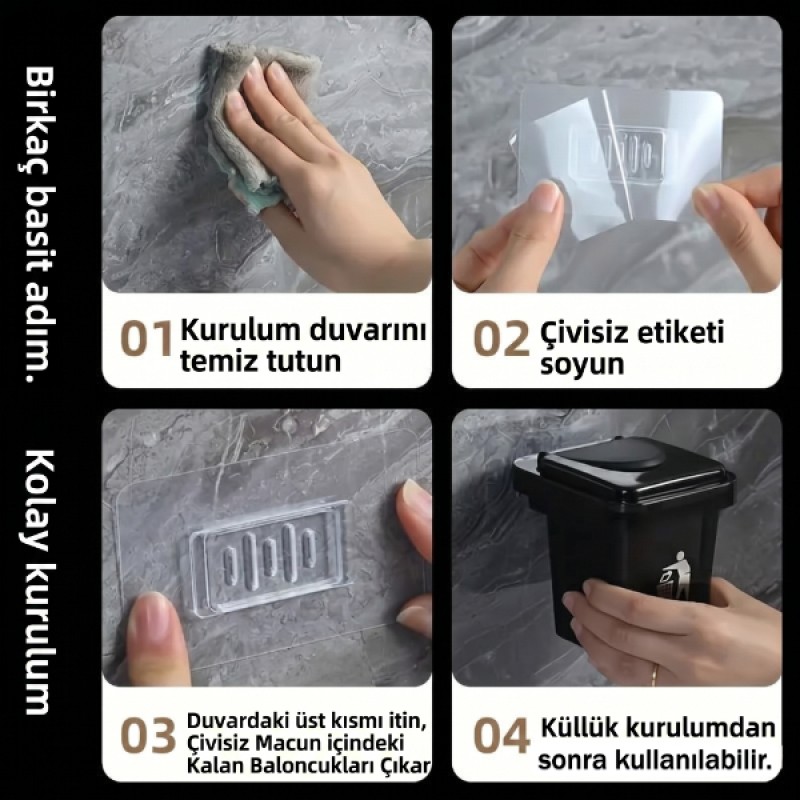 Birkaç basit adım.

Kolay kurulum

01 Kurulum duvarını temiz tutun

02 Çivisiz etiketi soyun

03 Duvardaki üst kısmı itin, Çivisiz Macun içindeki Kalan Baloncukları Çıkar

04 Küllük kurulumdan sonra kullanılabilir.