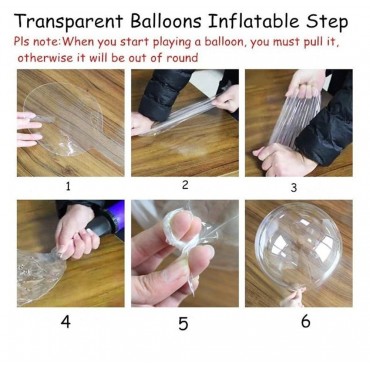 Transparent Balloons Inflatable Step

Pls note:When you start playing a balloon, you must pull it, otherwise it will be out of round

1

2

3

4

5

6