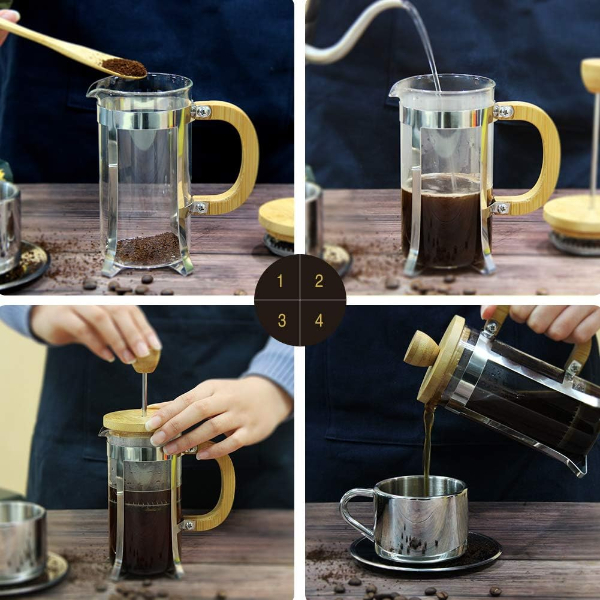 1 2
3 4